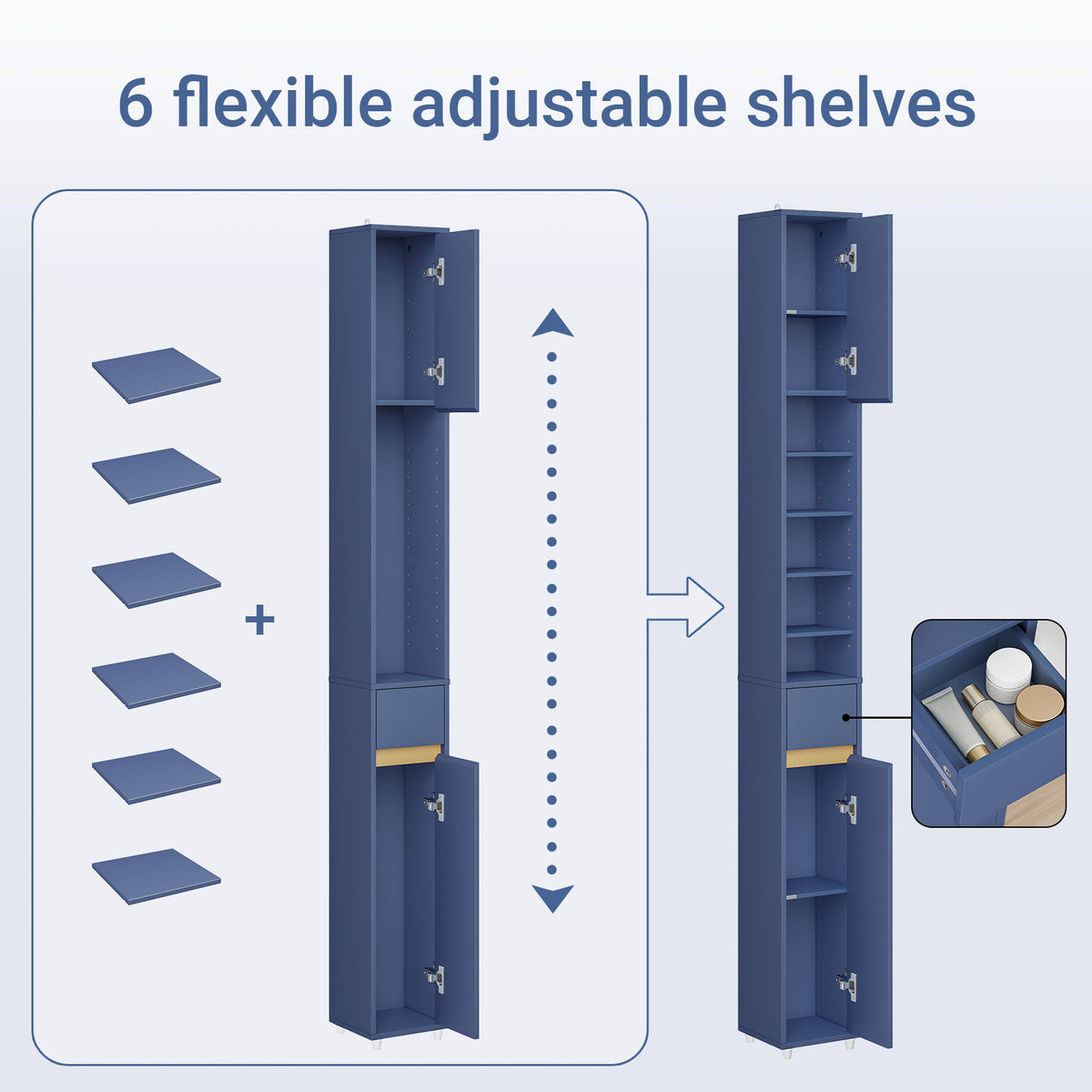 6 flexible adjustable shelves

+